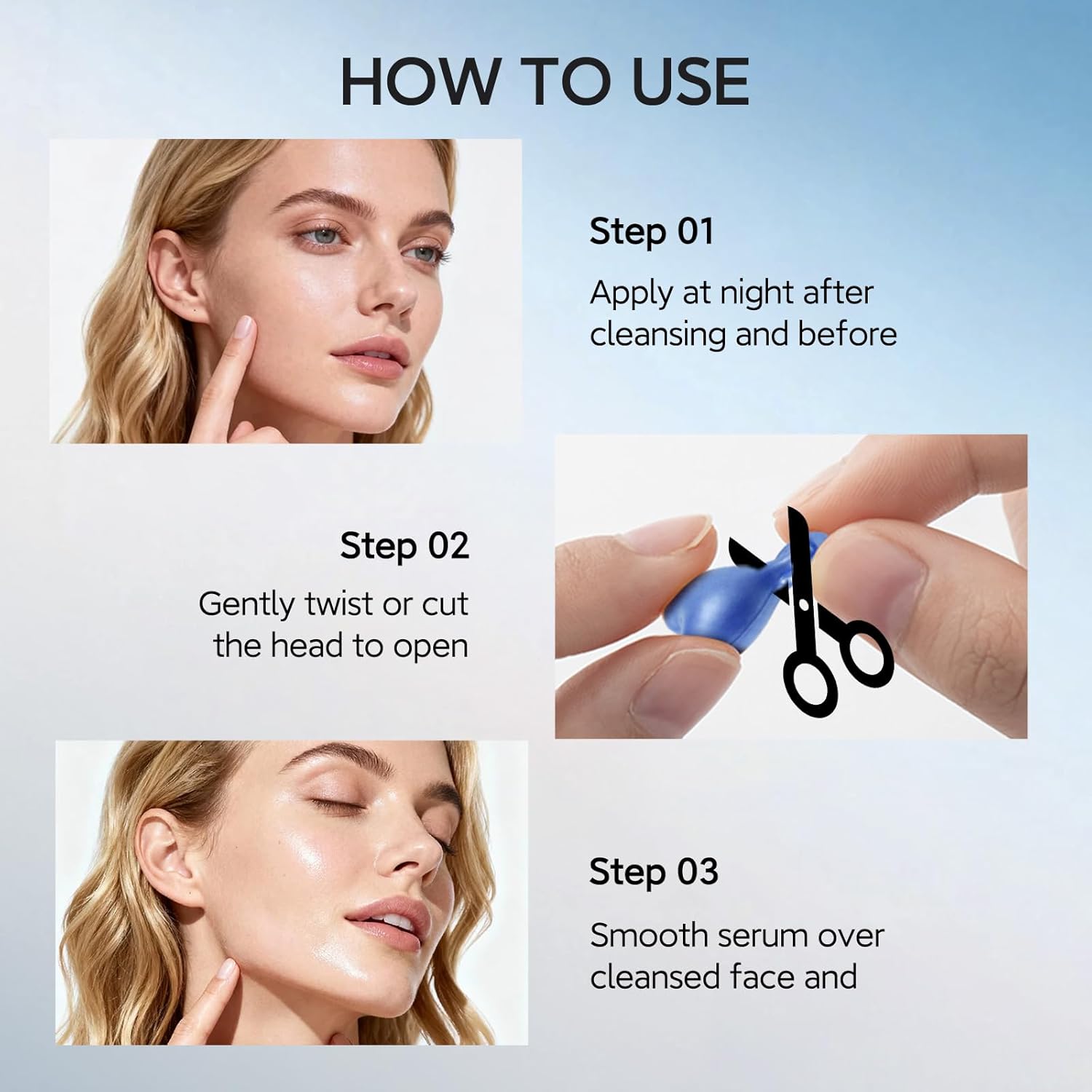 HOW TO USE

Step 01

Apply at night after cleansing and before

Step 02

Gently twist or cut the head to open

Step 03

Smooth serum over cleansed face and