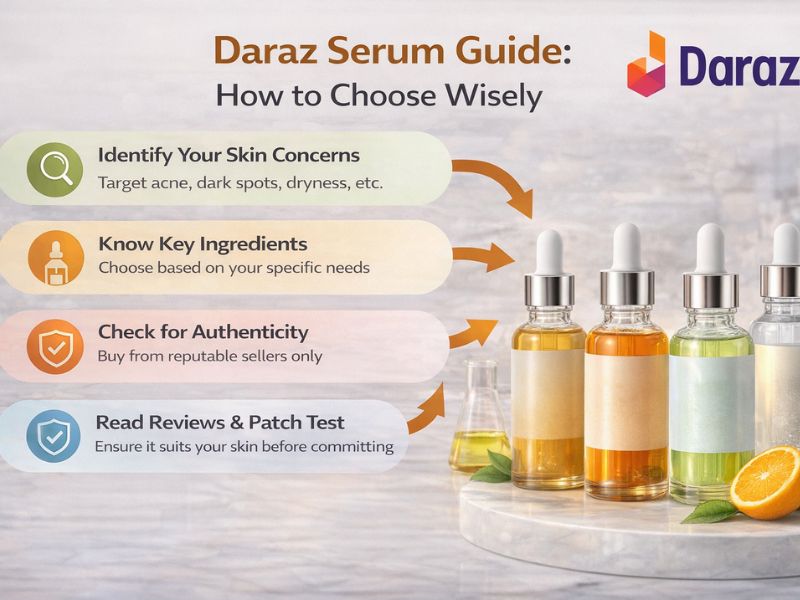 Daraz Serum Guide:
How to Choose Wisely

Daraz

Identify Your Skin Concerns
Target acne, dark spots, dryness, etc.

Know Key Ingredients
Choose based on your specific needs

Check for Authenticity
Buy from reputable sellers only

Read Reviews & Patch Test
Ensure it suits your skin before committing