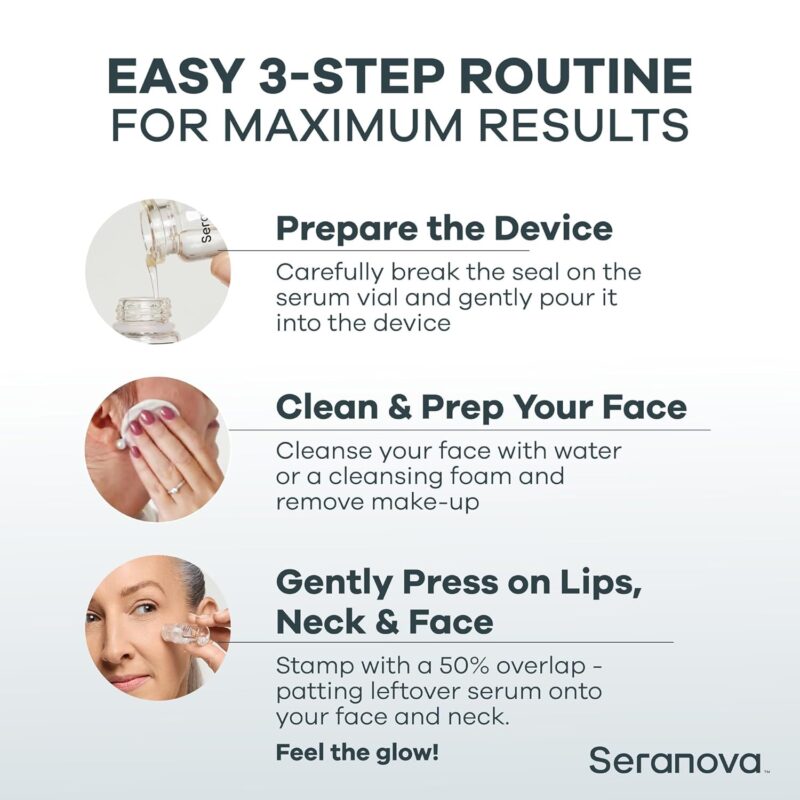 EASY 3-STEP ROUTINE
FOR MAXIMUM RESULTS

Ser

Prepare the Device

Carefully break the seal on the serum vial and gently pour it into the device

Clean & Prep Your Face

Cleanse your face with water or a cleansing foam and remove make-up

Gently Press on Lips, Neck & Face

Stamp with a 50% overlap - patting leftover serum onto your face and neck.

Feel the glow!

Seranova™